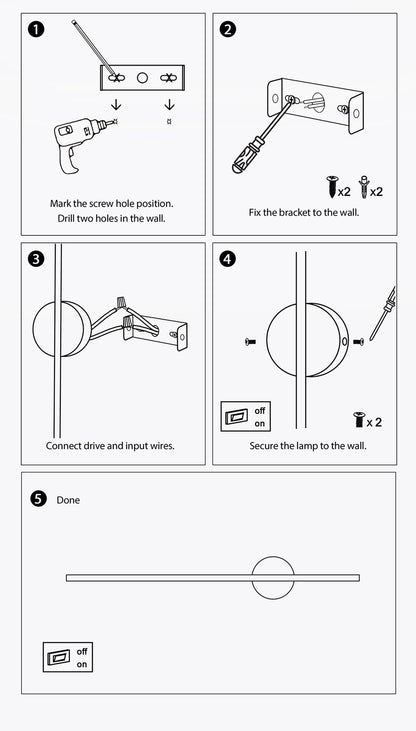 1

Mark the screw hole position.
Drill two holes in the wall.

2

x2 x2

Fix the bracket to the wall.

3

Connect drive and input wires.

4

off
on

x 2

Secure the lamp to the wall.

5 Done

off
on